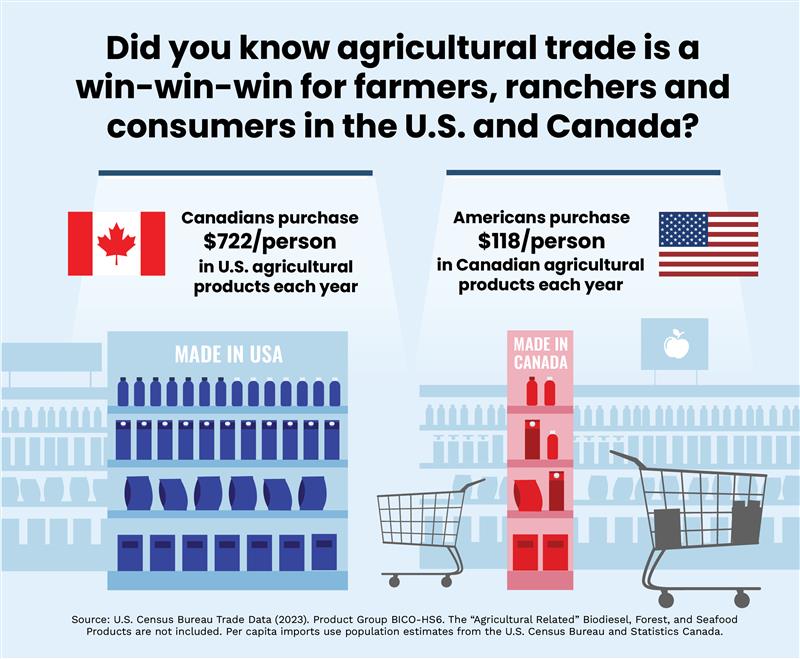 Did you know agricultural trade is a win-win-win for farmers, ranchers and consumers in the U.S. and Canada?

Canadians purchase $722/person in U.S. agricultural products each year

Americans purchase $118/person in Canadian agricultural products each year

MADE IN USA

MADE IN CANADA

Source: U.S. Census Bureau Trade Data (2023). Product Group BICO-HS6. The "Agricultural Related" Biodiesel, Forest, and Seafood Products are not included. Per capita imports use population estimates from the U.S. Census Bureau and Statistics Canada.